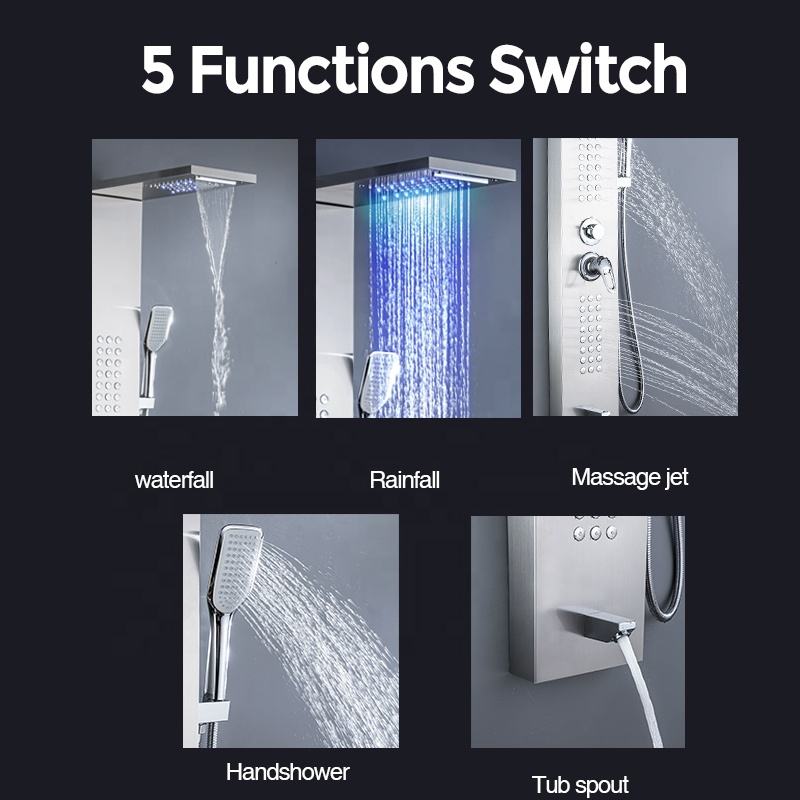 5 Functions Switch

waterfall

Rainfall

Massage jet

Handshower

Tub spout