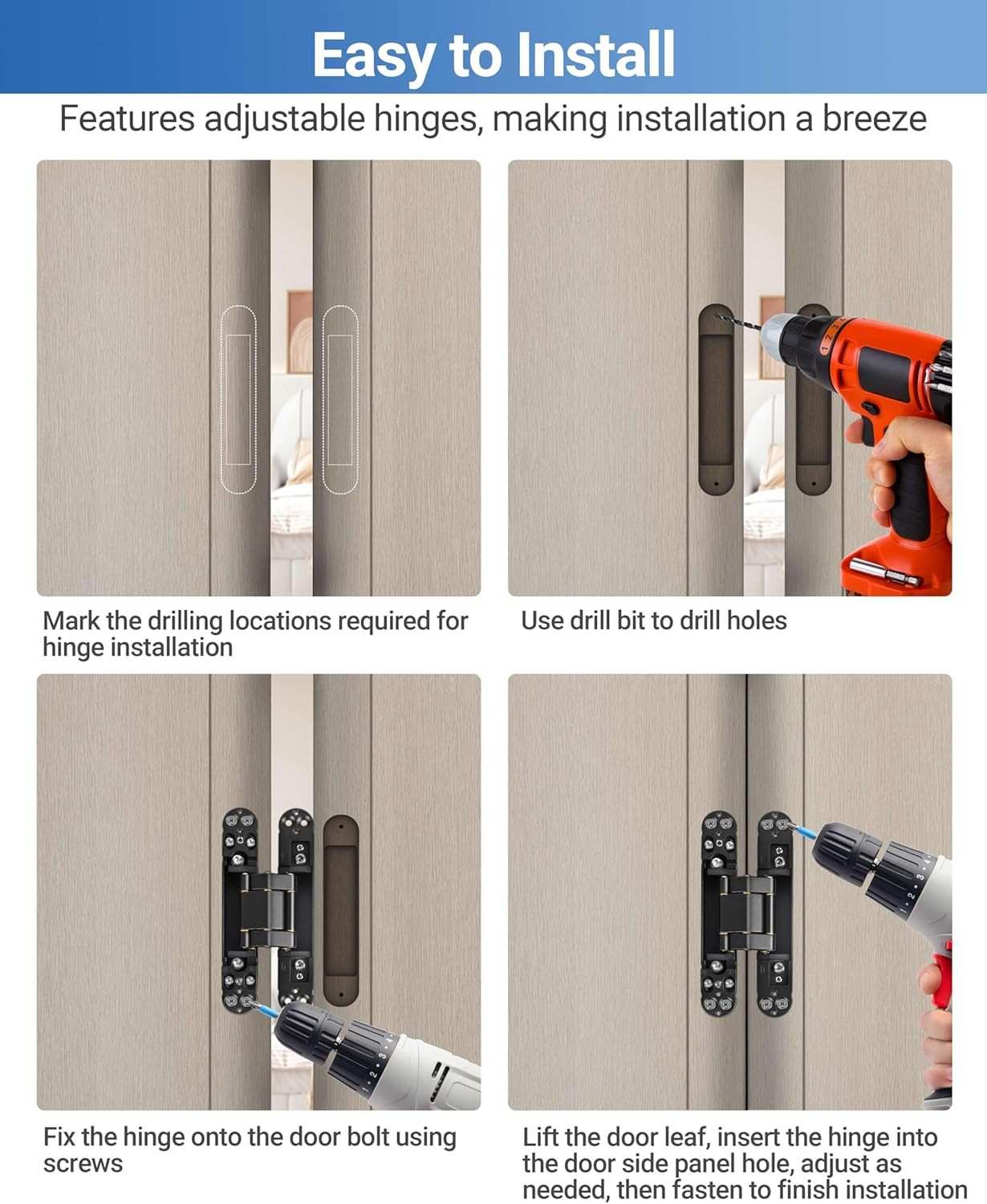 Easy to Install

Features adjustable hinges, making installation a breeze

Mark the drilling locations required for hinge installation

Use drill bit to drill holes

Fix the hinge onto the door bolt using screws

Lift the door leaf, insert the hinge into the door side panel hole, adjust as needed, then fasten to finish installation